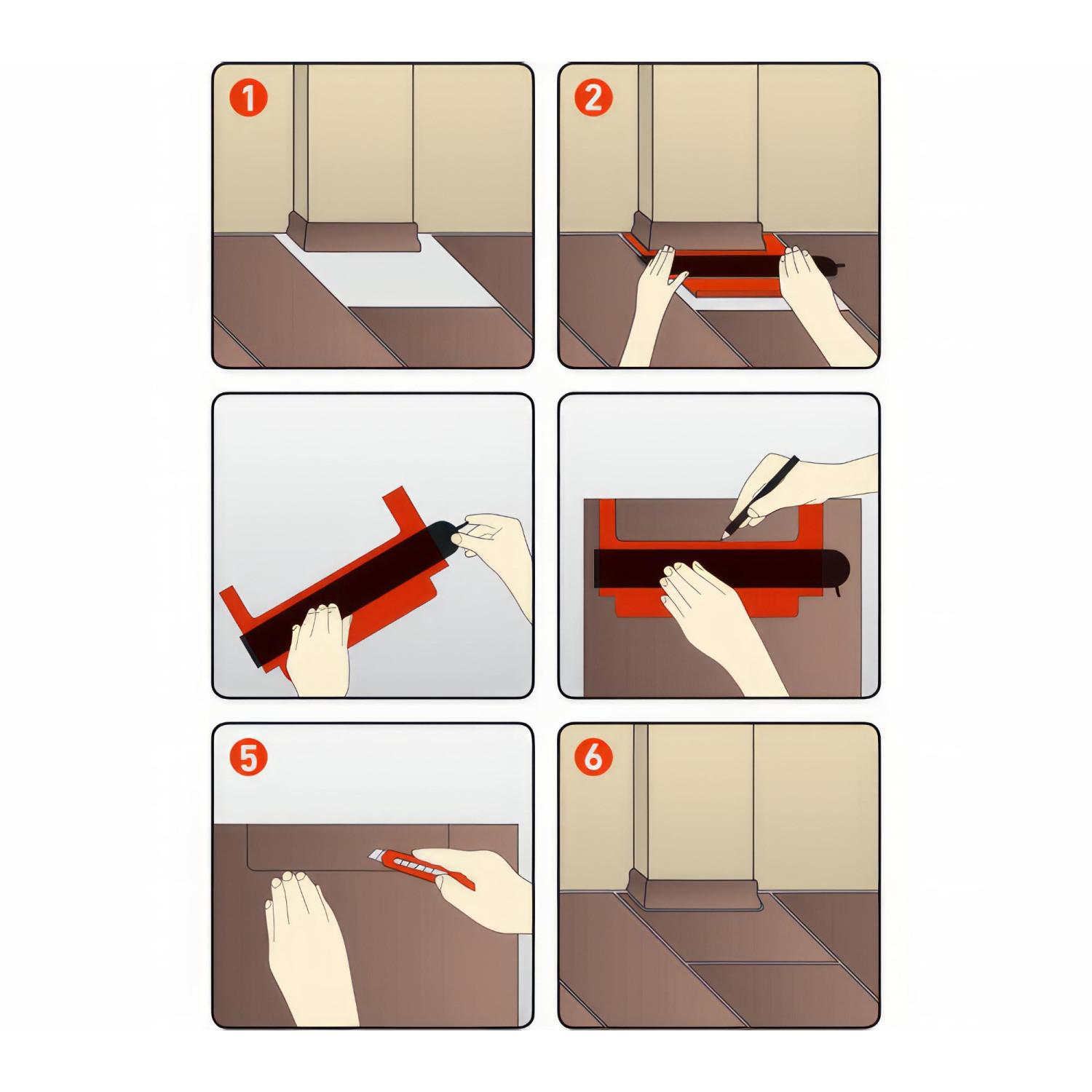 1

2

5

6