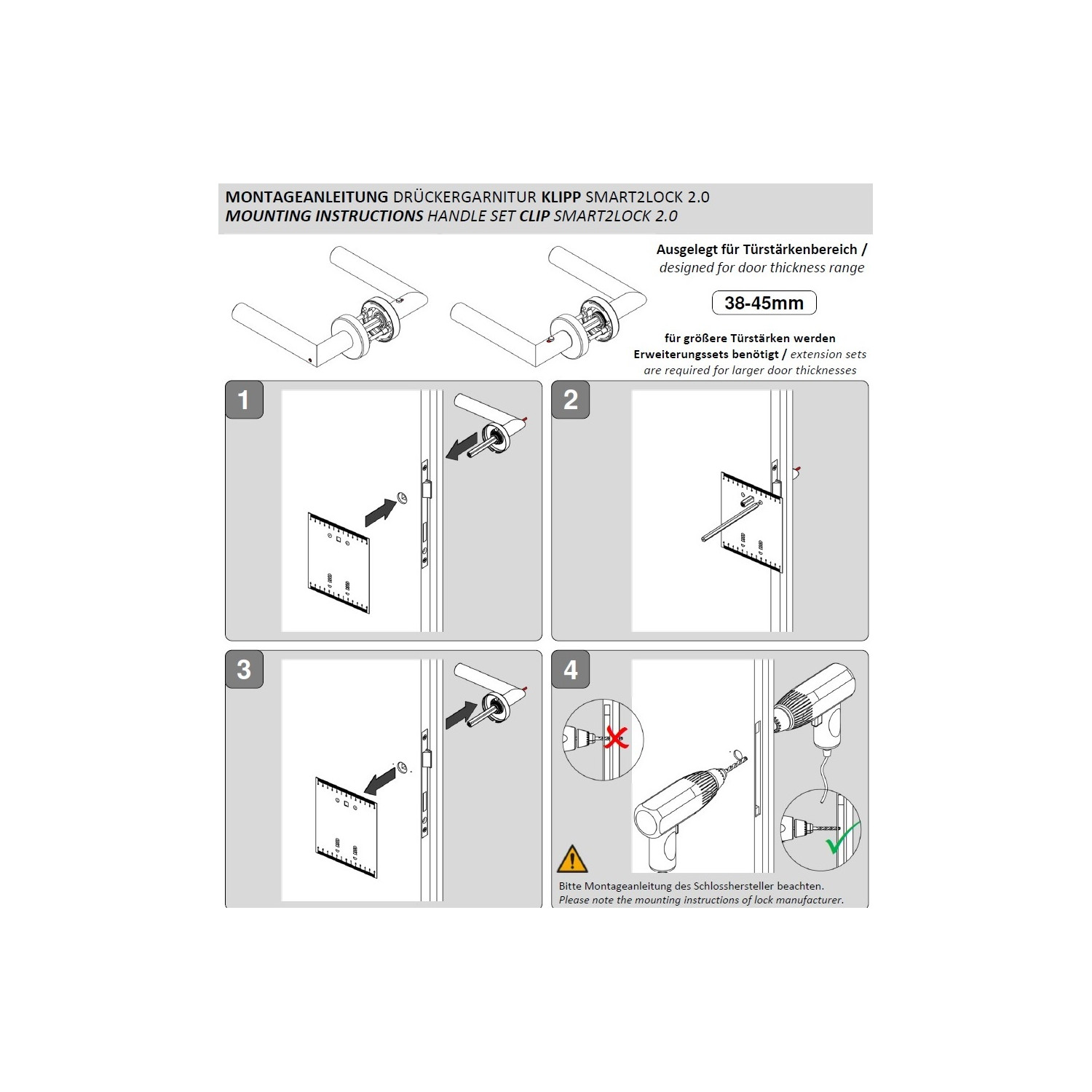 MONTAGEANLEITUNG DRÜCKERGARNITUR KLIPP SMART2LOCK 2.0
MOUNTING INSTRUCTIONS HANDLE SET CLIP SMART2LOCK 2.0

Ausgelegt für Türstärkenbereich / designed for door thickness range

38-45mm

für größere Türstärken werden Erweiterungssets benötigt / extension sets are required for larger door thicknesses

1

2

3

4

Bitte Montageanleitung des Schlosshersteller beachten.
Please note the mounting instructions of lock manufacturer.