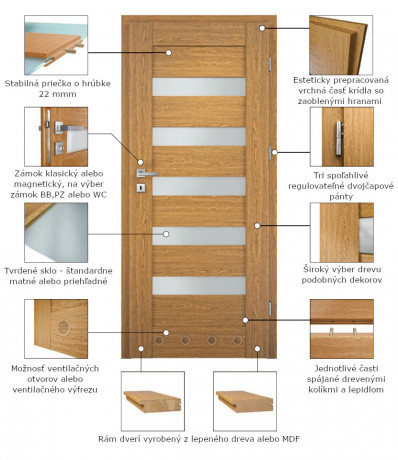 Stabilná priečka o hrúbke 22 mmm

Zámok klasický alebo magnetický, na výber zámok BB,PZ alebo WC

Tvrdené sklo - štandardne matné alebo priehľadné

Možnosť ventilačných otvorov alebo ventilačného výfrezu

Esteticky prepracovaná vrchná časť kridla so zaoblenými hranami

Tri spoľahlivé regulovateľné dvojčapové pánty

Široký výber drevu podobných dekorov

Jednotlivé časti spájané drevenými kolíkmi a lepidlom

Rám dverí vyrobený z lepeného dreva alebo MDF