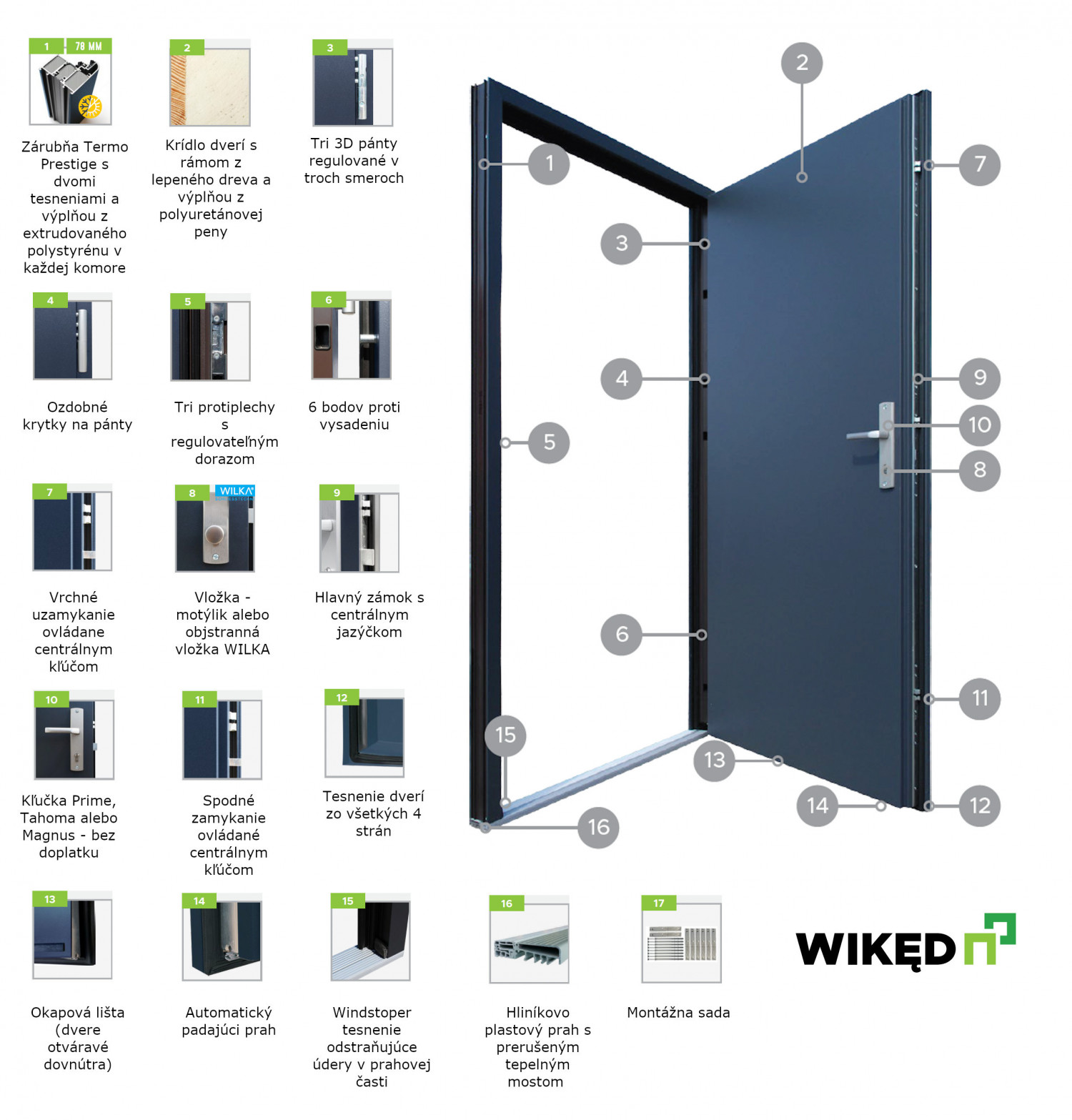 1 78 MM
Zárubňa Termo Prestige s dvomi tesneniami a výplňou z extrudovaného polystyrénu v každej komore

2
Krídlo dverí s rámom z lepeného dreva a výplňou z polyuretánovej peny

3
Tri 3D pánty regulované v troch smeroch

4
Ozdobné krytky na pánty

5
Tri protiplechy s regulovateľným dorazom

6
6 bodov proti vysadeniu

7
Vrchné uzamykanie ovládane centrálnym kľúčom

8 WILKA
Vložka - motýlik alebo objstranná vložka WILKA

9
Hlavný zámok s centrálnym jazýčkom

10
Kľučka Prime, Tahoma alebo Magnus - bez doplatku

11
Spodné zamykanie ovládané centrálnym kľúčom

12
Tesnenie dverí zo všetkých 4 strán

13
Okapová lišta (dvere otváravé dovnútra)

14
Automatický padajúci prah

15
Windstoper tesnenie odstraňujúce údery v prahovej časti

16
Hliníkovo plastový prah s prerušeným tepelným mostom

17
Montážna sada

2 1 7 3 4 9 10 5 8 6 11 15 13 14 12 16

WIKĘD